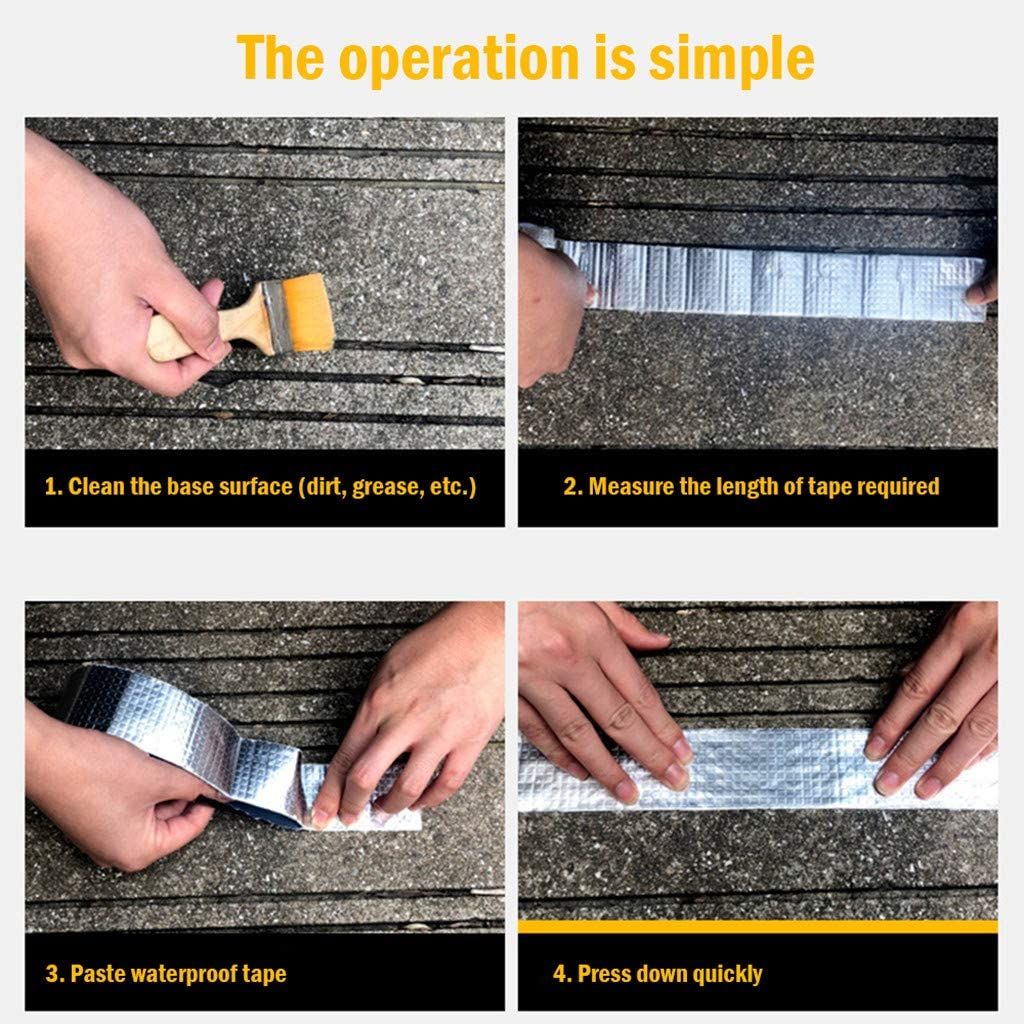 The operation is simple

1. Clean the base surface (dirt, grease, etc.)

2. Measure the length of tape required

3. Paste waterproof tape

4. Press down quickly